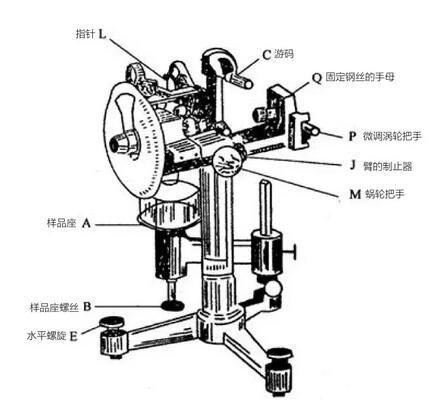 指针 L

C 游码

Q 固定钢丝的手母

P 微调涡轮把手

J 臂的制止器

M 蜗轮把手

样品座 A

样品座螺丝 B

水平螺旋 E