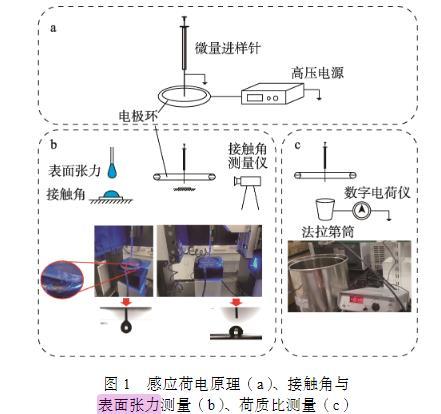 a

微量进样针

高压电源

电极环

b

表面张力

接触角

接触角测量仪

c

数字电荷仪

法拉第筒

图 1 感应荷电原理（a）、接触角与表面张力测量（b）、荷质比测量（c）